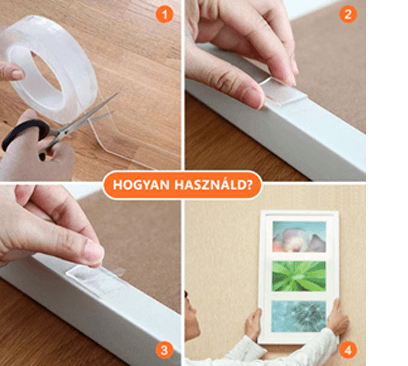 1

2

HOGYAN HASZNÁLD?

3

4